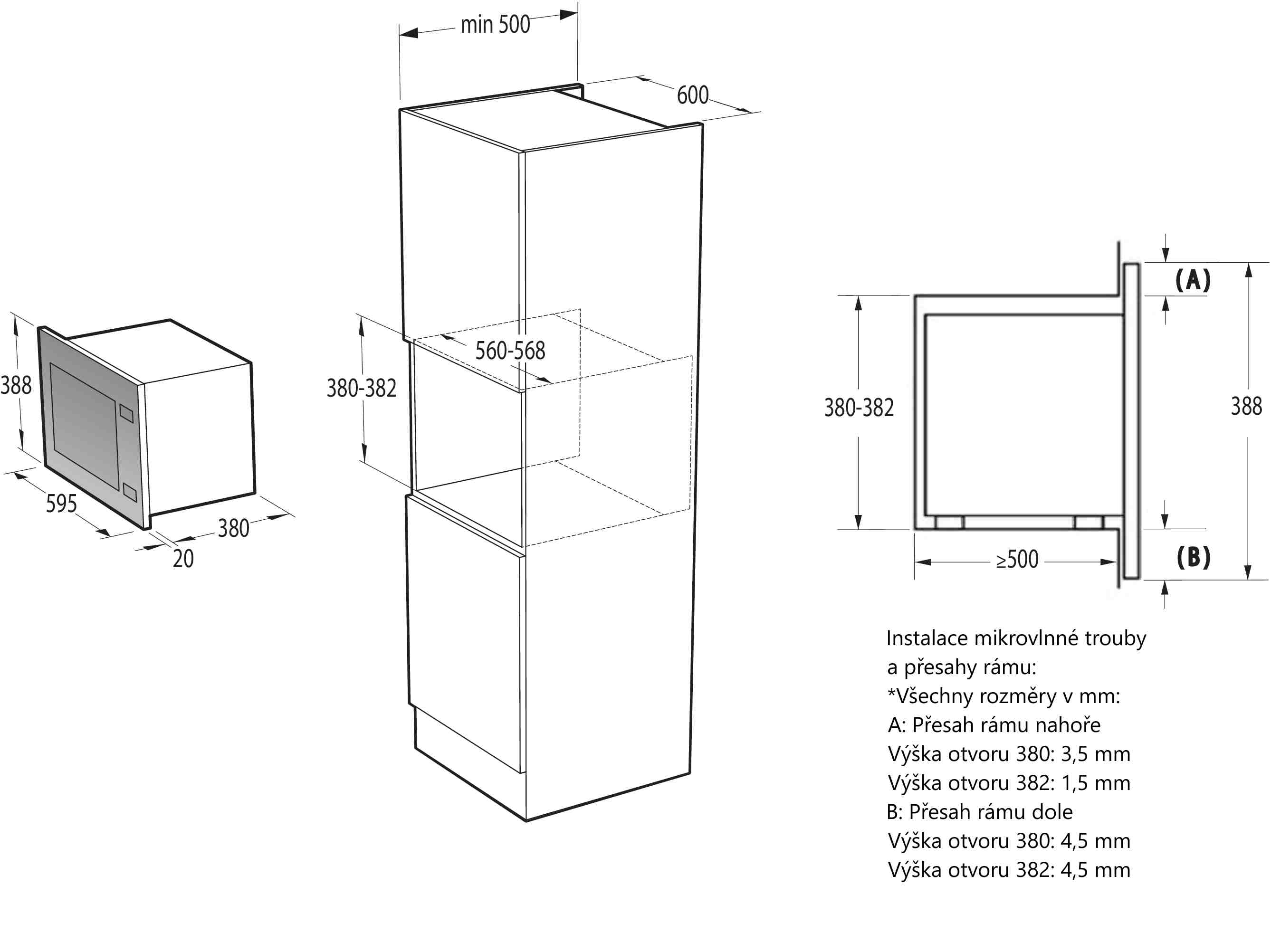 388

595

380

20

min 500

600

560-568

380-382

(A)

380-382

388

≥500

(B)

Instalace mikrovlnné trouby a přesahy rámu:
*Všechny rozměry v mm:
A: Přesah rámu nahoře
Výška otvoru 380: 3,5 mm
Výška otvoru 382: 1,5 mm
B: Přesah rámu dole
Výška otvoru 380: 4,5 mm
Výška otvoru 382: 4,5 mm