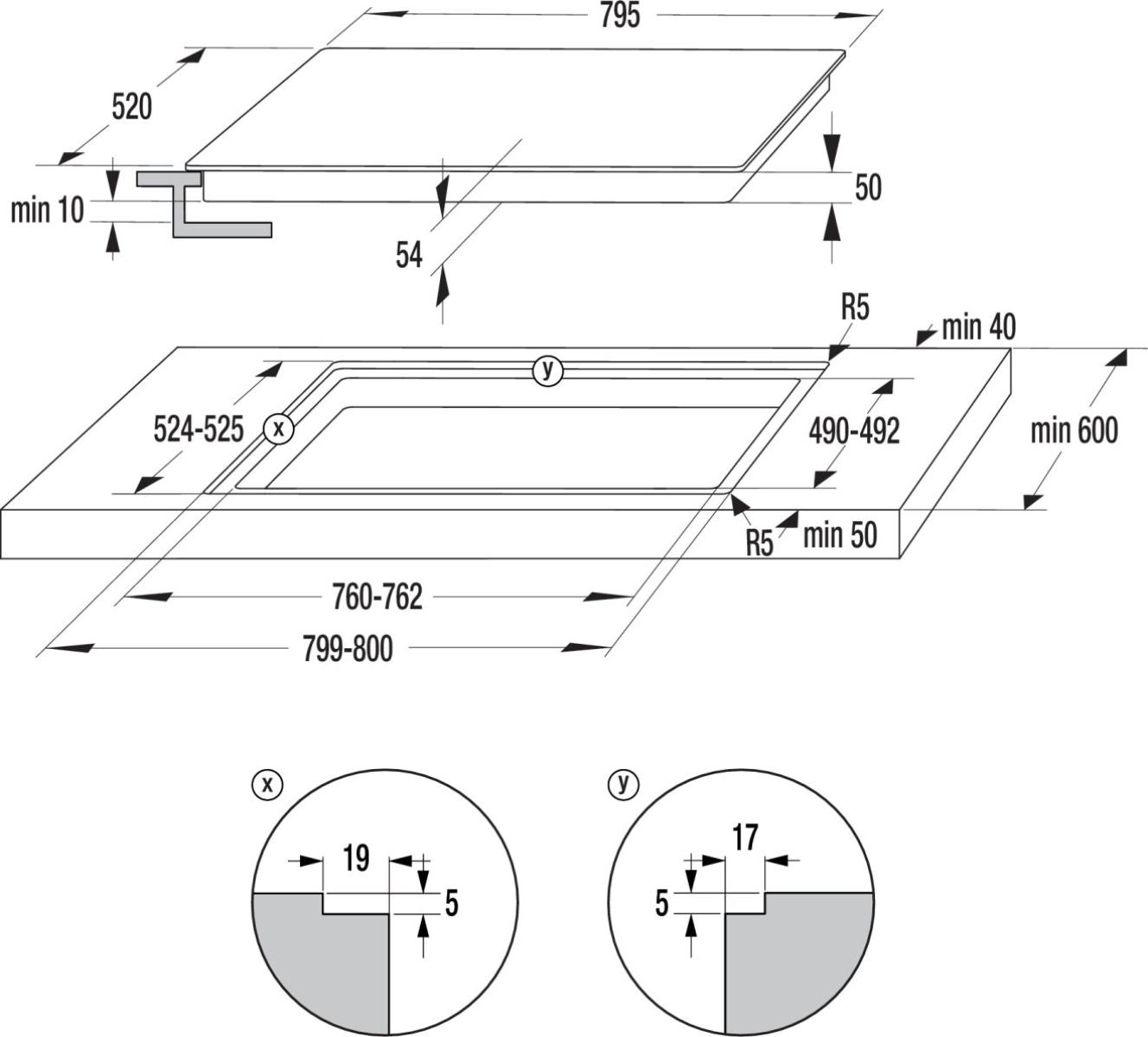 795
520
min 10
54
50
R5
min 40
y
524-525
x
490-492
min 600
R5
min 50
760-762
799-800
x
19
5
y
17
5