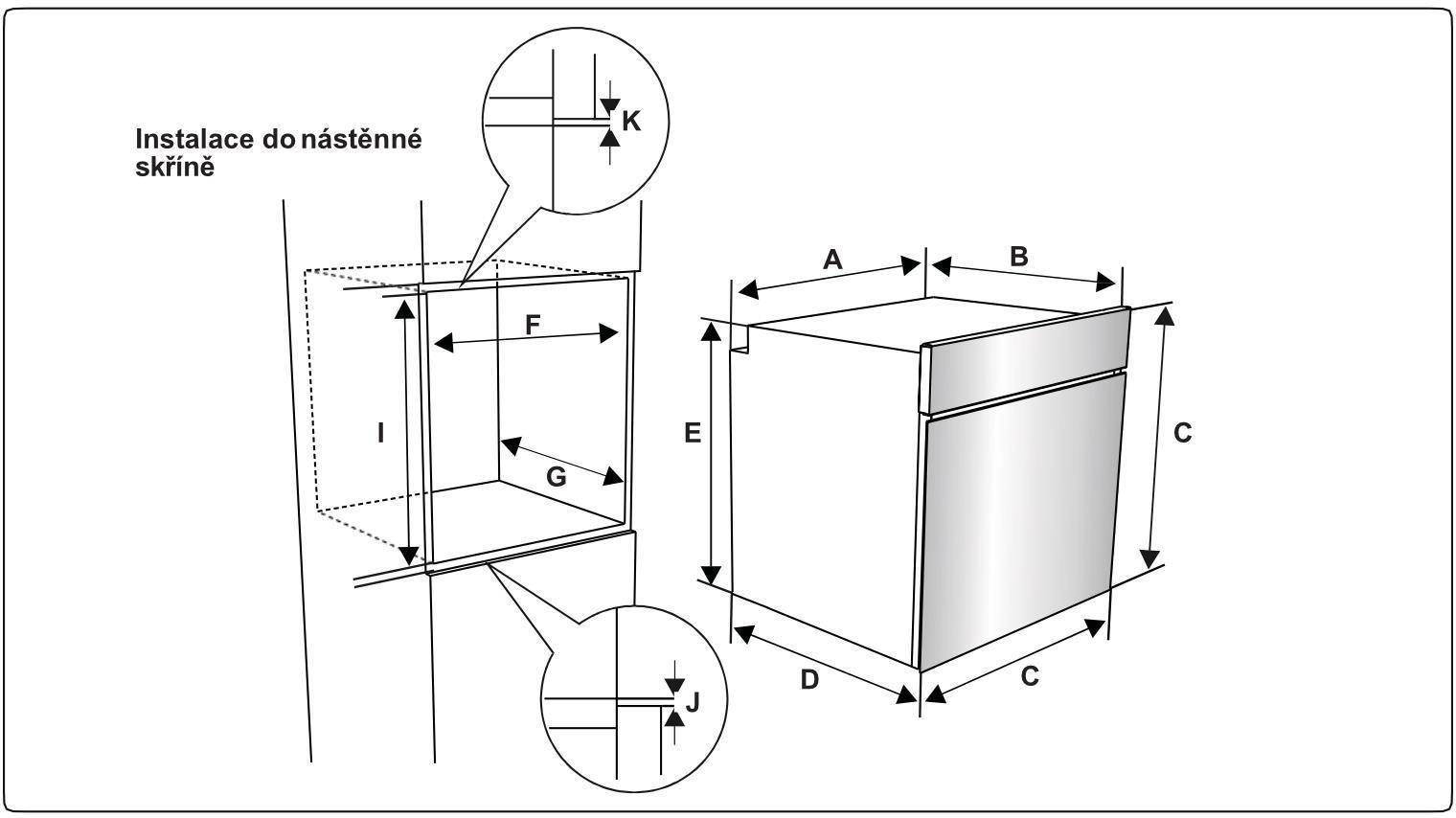 Instalace do nástěnné skříně

K

F

I

G

J

A

B

E

C

D

C