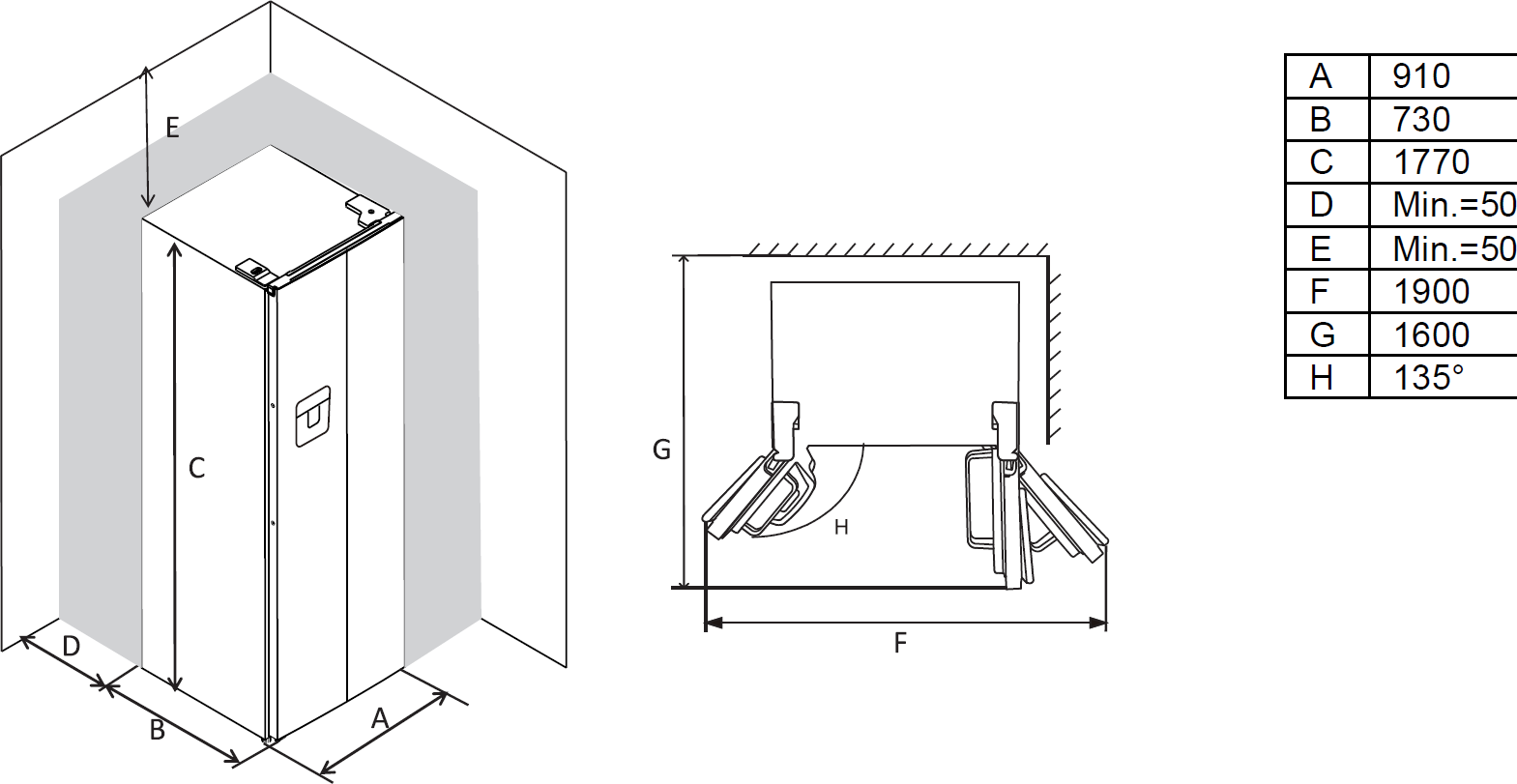 E
C
D
B
A
G
H
F

| A | 910 |
|---|---|
| B | 730 |
| C | 1770 |
| D | Min.=50 |
| E | Min.=50 |
| F | 1900 |
| G | 1600 |
| H | 135° |